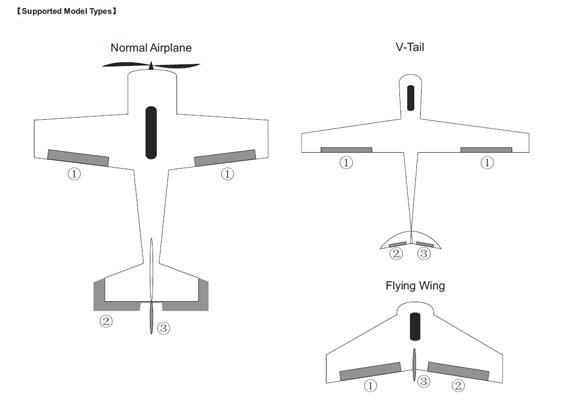 【Supported Model Types】

Normal Airplane

①
①
②
③

V-Tail

①
①
②
③

Flying Wing

①
③
②